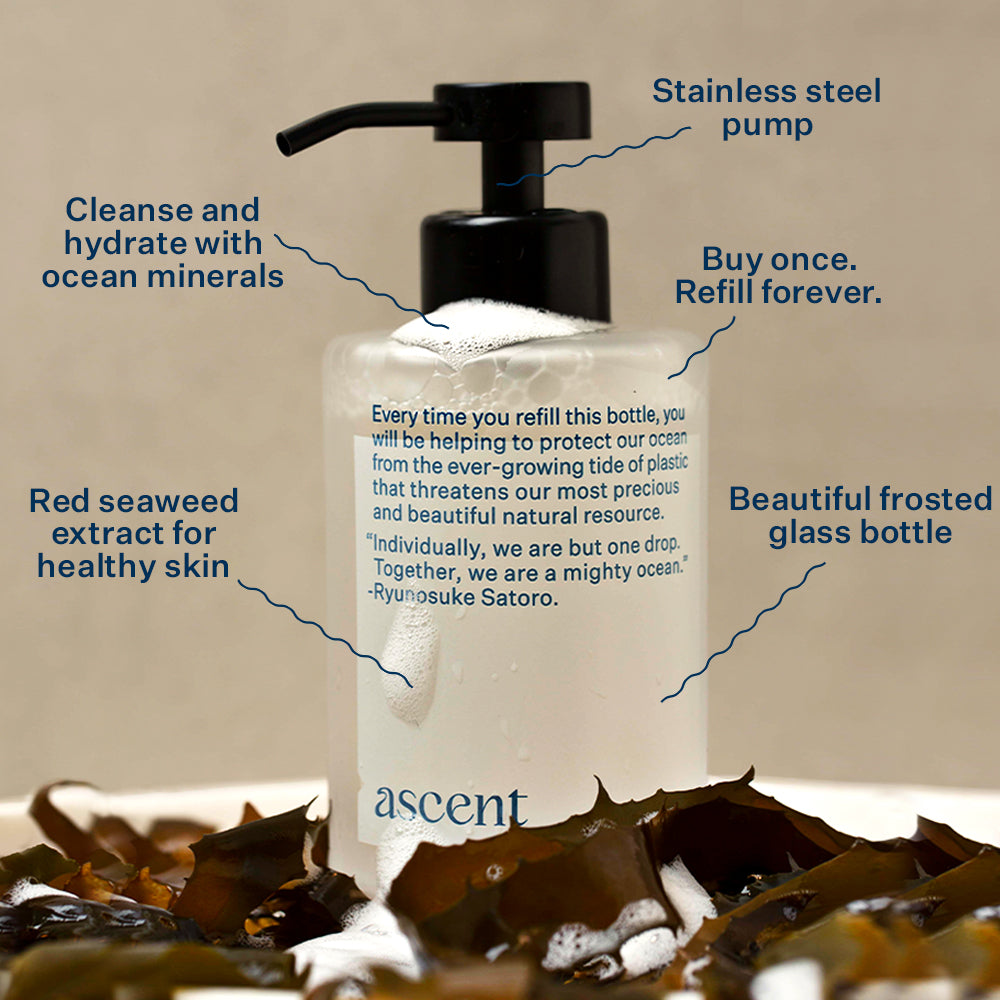 Stainless steel pump

Cleanse and hydrate with ocean minerals

Buy once. Refill forever.

Every time you refill this bottle, you will be helping to protect our ocean from the ever-growing tide of plastic that threatens our most precious and beautiful natural resource.

"Individually, we are but one drop. Together, we are a mighty ocean." -Ryunosuke Satoro.

Red seaweed extract for healthy skin

Beautiful frosted glass bottle

ascent